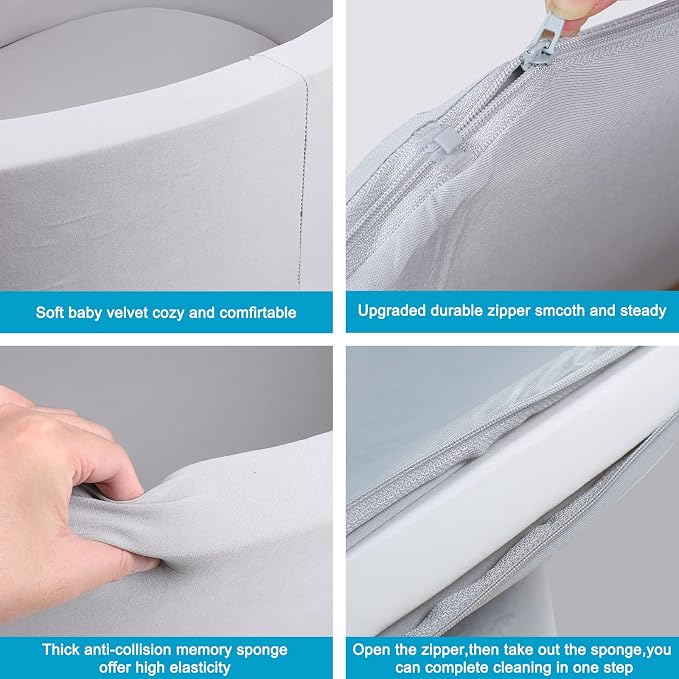 Soft baby velvet cozy and comfirtable

Upgraded durable zipper smcoth and steady

Thick anti-collision memory sponge offer high elasticity

Open the zipper,then take out the sponge,you can complete cleaning in one step