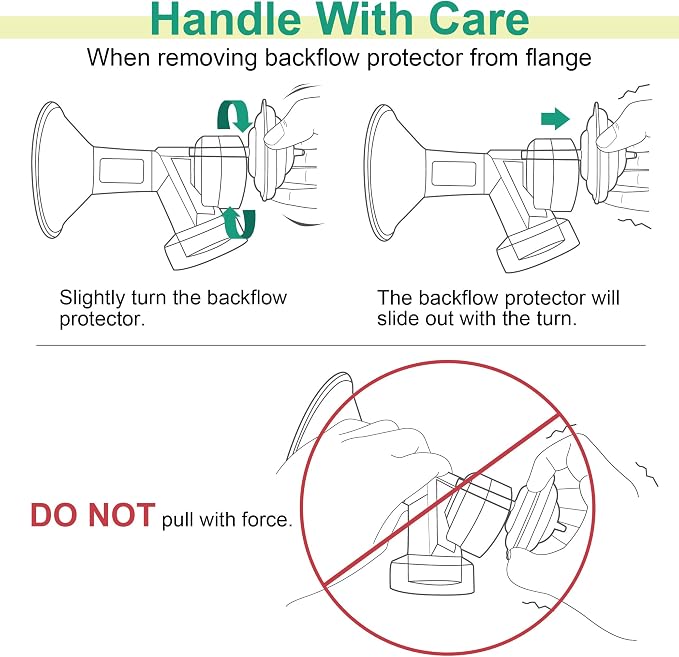 Handle With Care

When removing backflow protector from flange

Slightly turn the backflow protector.

The backflow protector will slide out with the turn.

DO NOT pull with force.