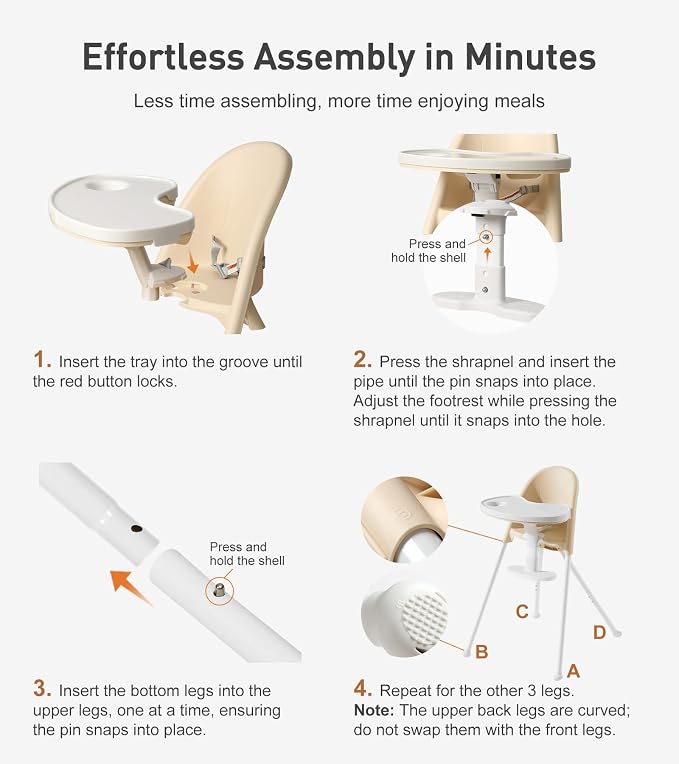 Effortless Assembly in Minutes

Less time assembling, more time enjoying meals

Press and hold the shell

1. Insert the tray into the groove until the red button locks.

2. Press the shrapnel and insert the pipe until the pin snaps into place. Adjust the footrest while pressing the shrapnel until it snaps into the hole.

Press and hold the shell

C

D

B

A

3. Insert the bottom legs into the upper legs, one at a time, ensuring the pin snaps into place.

4. Repeat for the other 3 legs.
Note: The upper back legs are curved; do not swap them with the front legs.