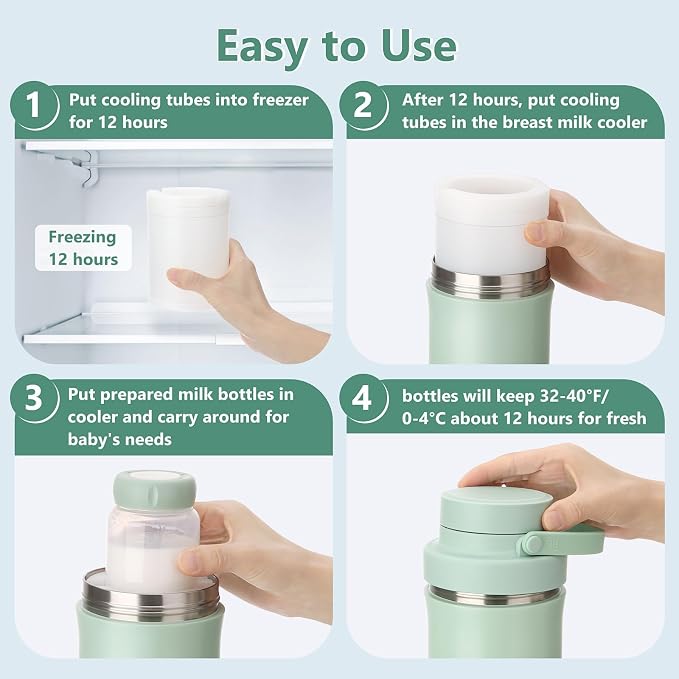 Easy to Use

1 Put cooling tubes into freezer for 12 hours

Freezing 12 hours

2 After 12 hours, put cooling tubes in the breast milk cooler

3 Put prepared milk bottles in cooler and carry around for baby's needs

4 bottles will keep 32-40°F/ 0-4°C about 12 hours for fresh