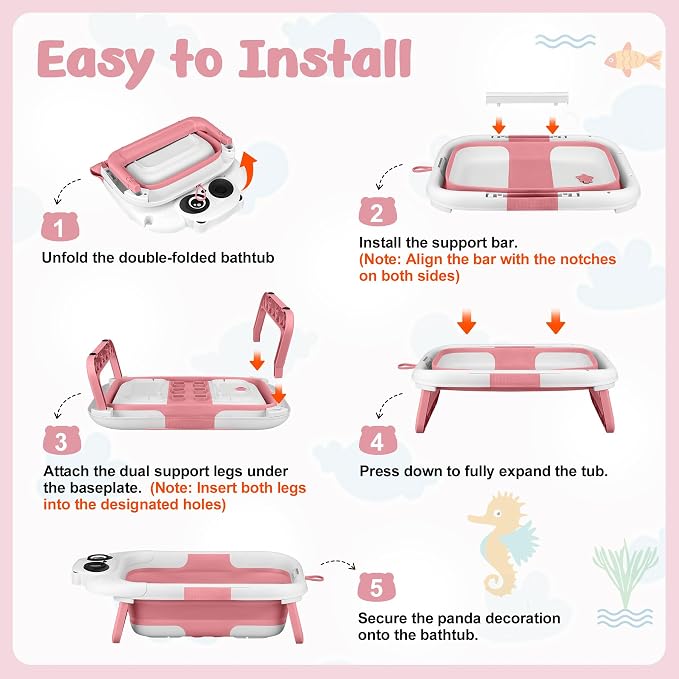 Easy to Install

1

Unfold the double-folded bathtub

2

Install the support bar. (Note: Align the bar with the notches on both sides)

3

Attach the dual support legs under the baseplate. (Note: Insert both legs into the designated holes)

4

Press down to fully expand the tub.

5

Secure the panda decoration onto the bathtub.