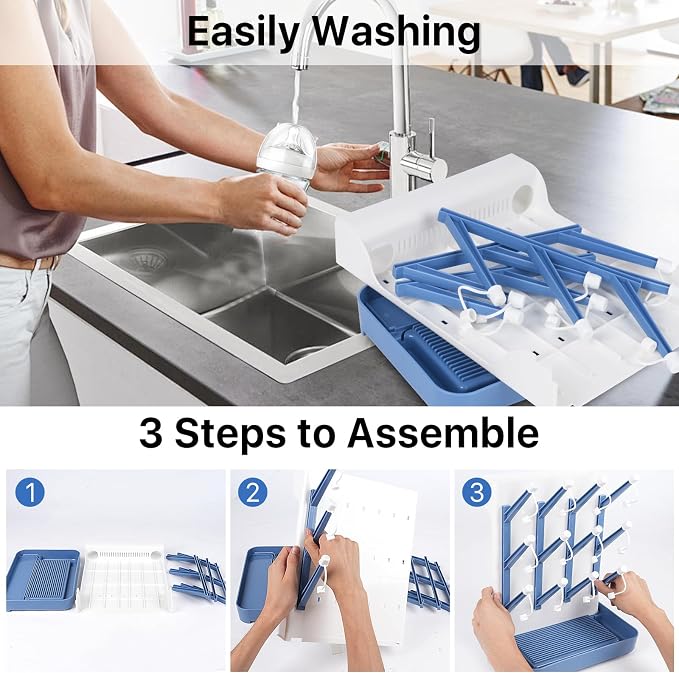 Easily Washing

3 Steps to Assemble

1

2

3