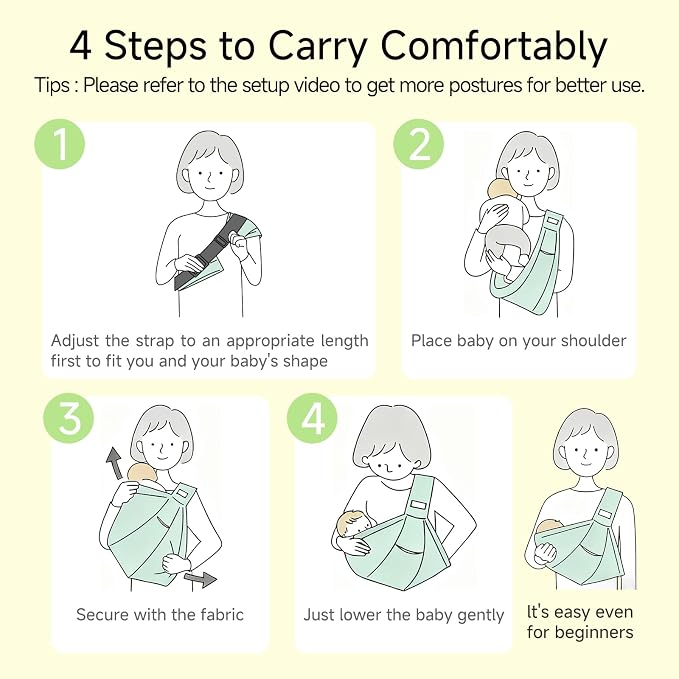 4 Steps to Carry Comfortably

Tips : Please refer to the setup video to get more postures for better use.

1

Adjust the strap to an appropriate length first to fit you and your baby's shape

2

Place baby on your shoulder

3

Secure with the fabric

4

Just lower the baby gently

It's easy even for beginners