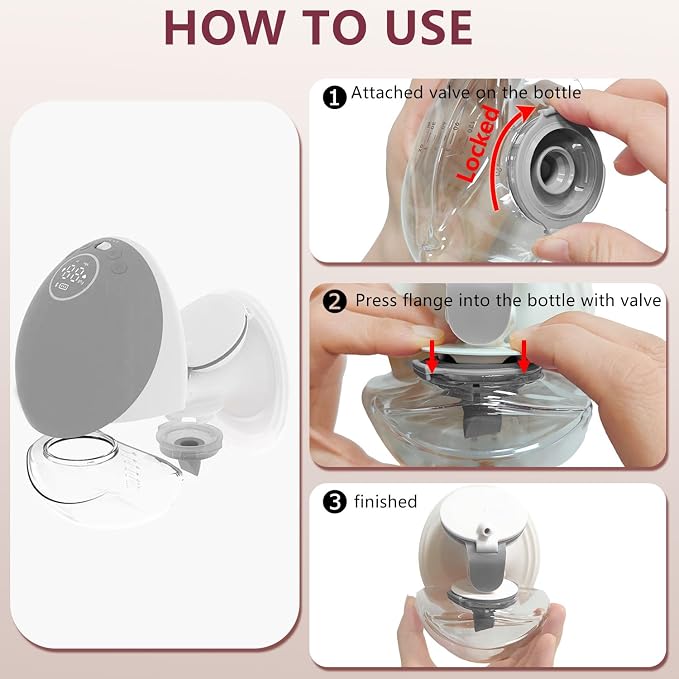 HOW TO USE

1 Attached valve on the bottle

Locked

2 Press flange into the bottle with valve

3 finished