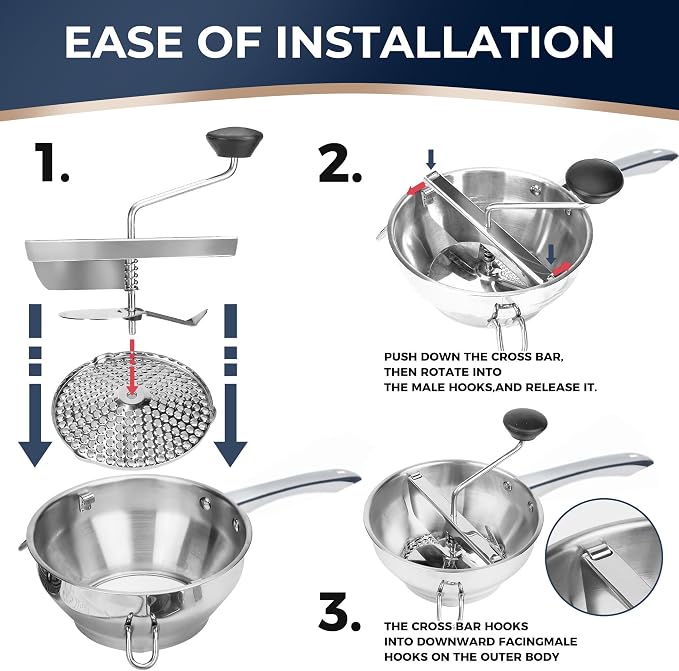 EASE OF INSTALLATION

1.

2.

PUSH DOWN THE CROSS BAR, THEN ROTATE INTO THE MALE HOOKS,AND RELEASE IT.

3.

THE CROSS BAR HOOKS INTO DOWNWARD FACINGMALE HOOKS ON THE OUTER BODY