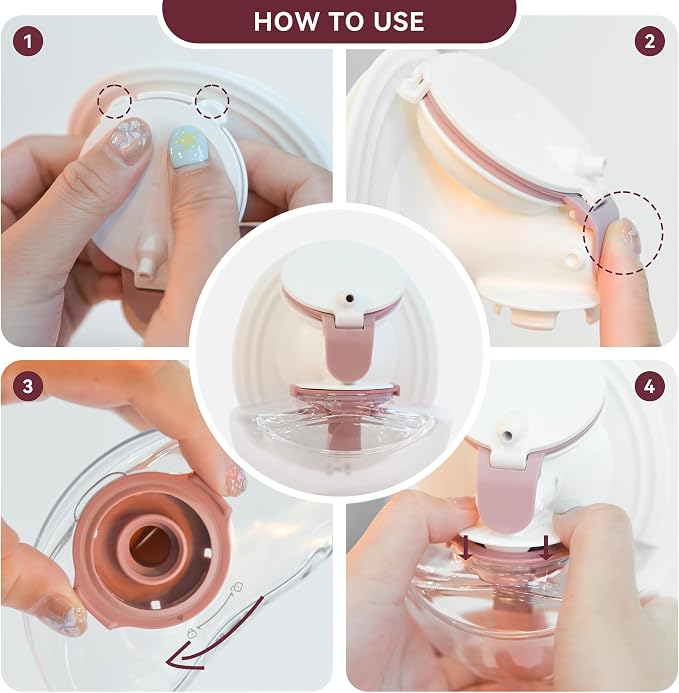 HOW TO USE

1

2

3

4