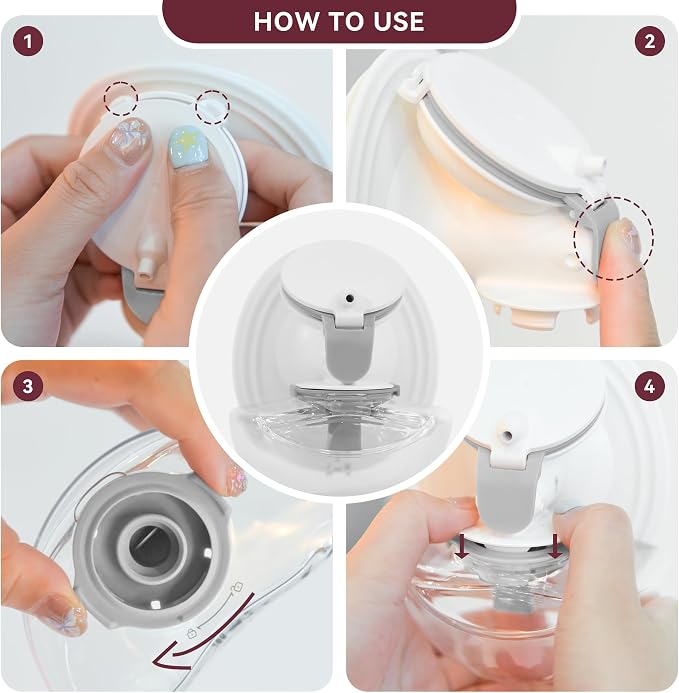 HOW TO USE

1

2

3

4