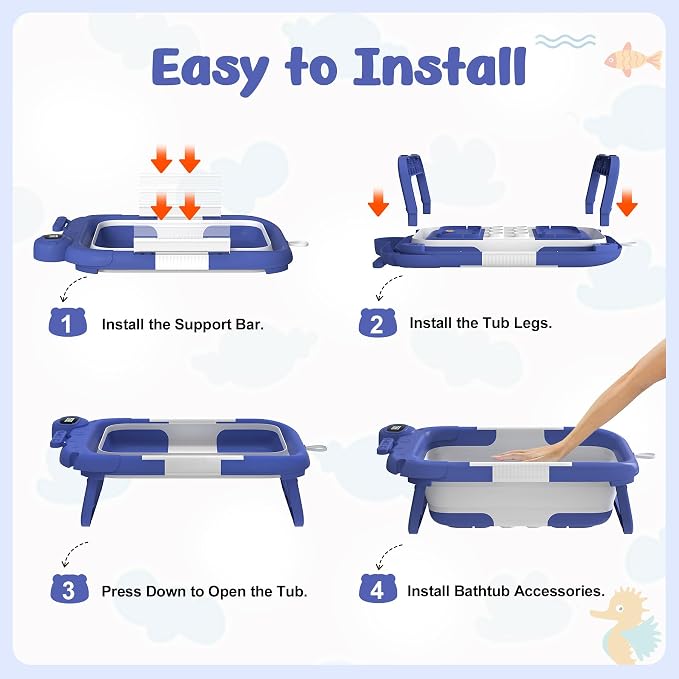 Easy to Install

1 Install the Support Bar.

2 Install the Tub Legs.

3 Press Down to Open the Tub.

4 Install Bathtub Accessories.