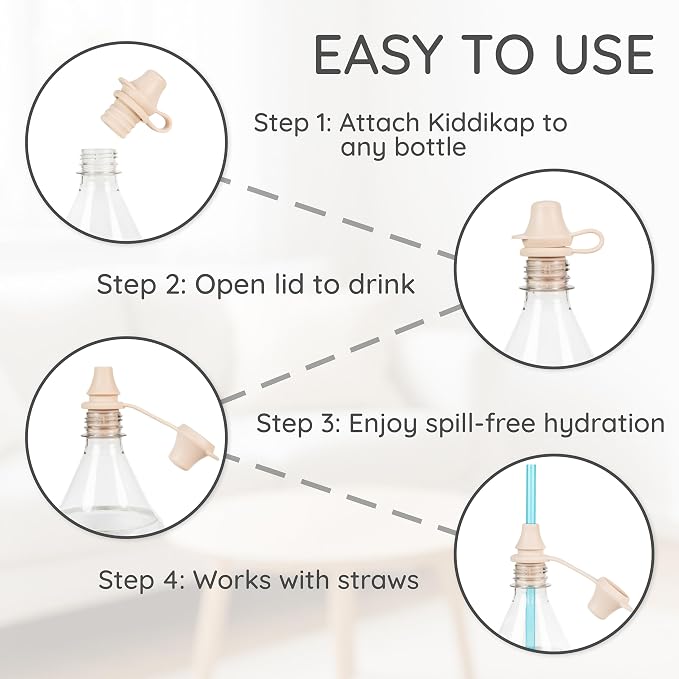 EASY TO USE

Step 1: Attach Kiddikap to any bottle

Step 2: Open lid to drink

Step 3: Enjoy spill-free hydration

Step 4: Works with straws