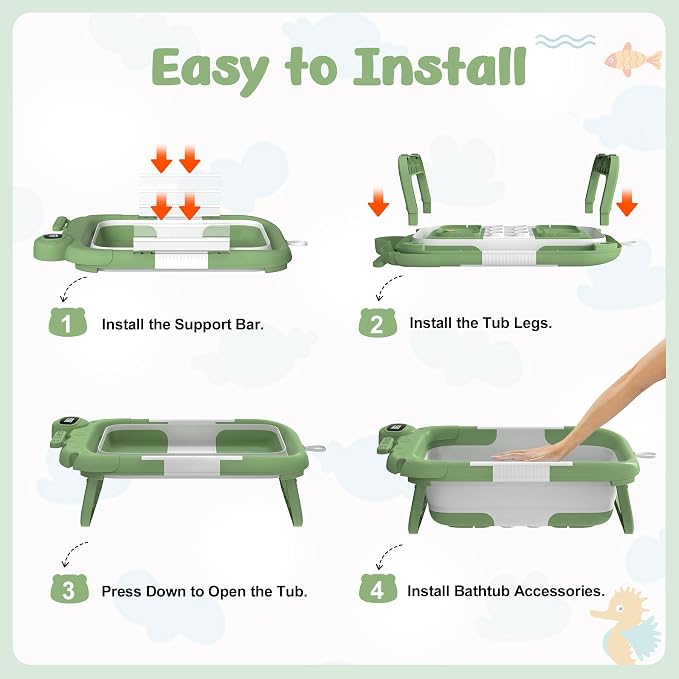 Easy to Install

1 Install the Support Bar.

2 Install the Tub Legs.

3 Press Down to Open the Tub.

4 Install Bathtub Accessories.