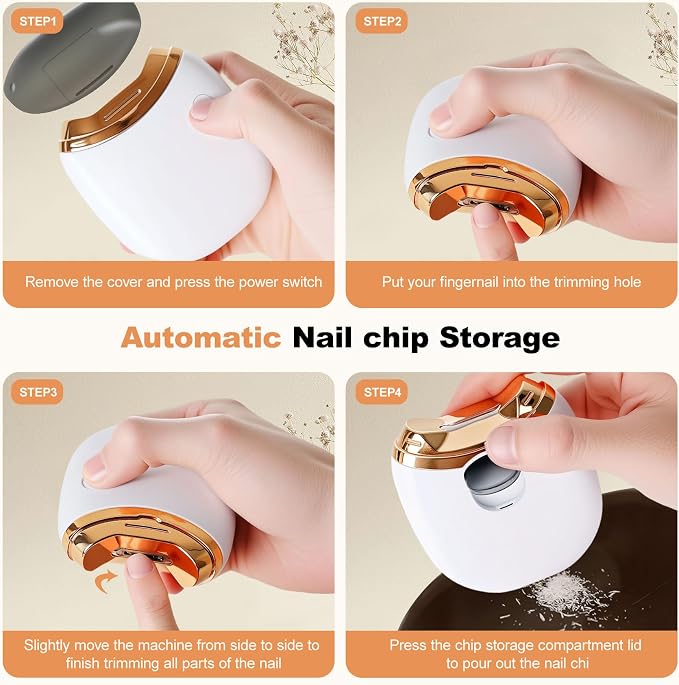 STEP1

Remove the cover and press the power switch

STEP2

Put your fingernail into the trimming hole

Automatic Nail chip Storage

STEP3

Slightly move the machine from side to side to finish trimming all parts of the nail

STEP4

Press the chip storage compartment lid to pour out the nail chi