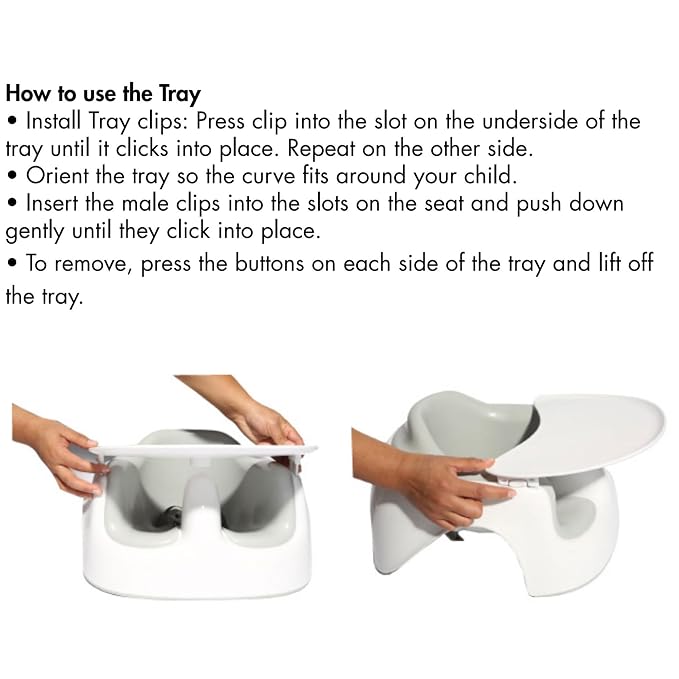 How to use the Tray

• Install Tray clips: Press clip into the slot on the underside of the tray until it clicks into place. Repeat on the other side.

• Orient the tray so the curve fits around your child.

• Insert the male clips into the slots on the seat and push down gently until they click into place.

• To remove, press the buttons on each side of the tray and lift off the tray.