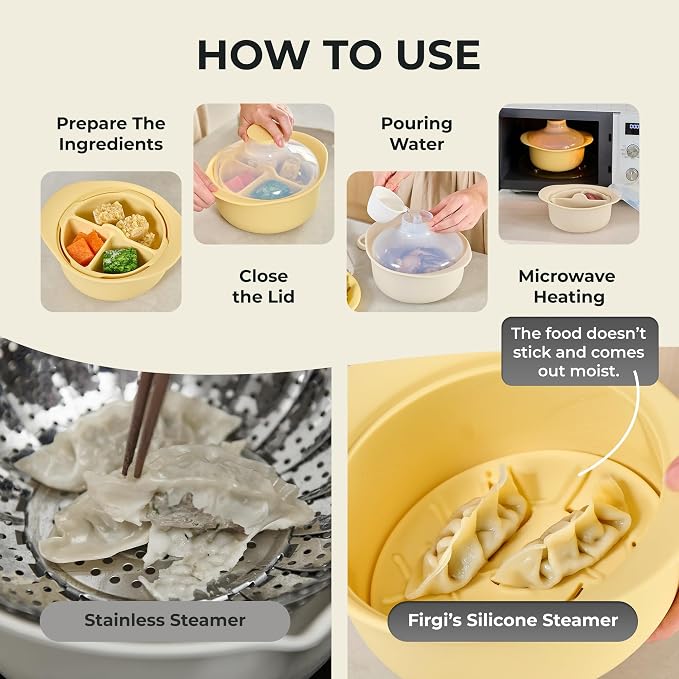 HOW TO USE

Prepare The Ingredients

Close the Lid

Pouring Water

Microwave Heating

The food doesn't stick and comes out moist.

Stainless Steamer

Firgi's Silicone Steamer