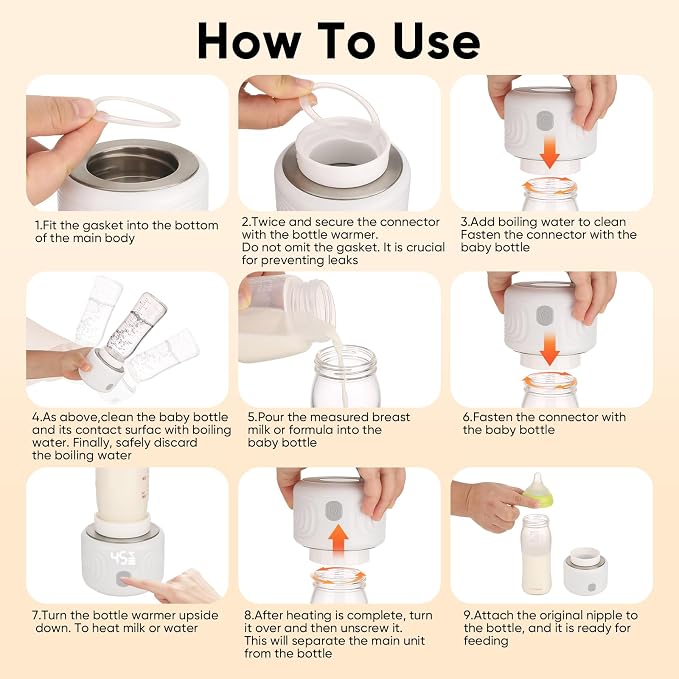 How To Use

1.Fit the gasket into the bottom of the main body

2.Twice and secure the connector with the bottle warmer.
Do not omit the gasket. It is crucial for preventing leaks

3.Add boiling water to clean Fasten the connector with the baby bottle

4.As above,clean the baby bottle and its contact surfac with boiling water. Finally, safely discard the boiling water

5.Pour the measured breast milk or formula into the baby bottle

6.Fasten the connector with the baby bottle

45

7.Turn the bottle warmer upside down. To heat milk or water

8.After heating is complete, turn it over and then unscrew it.
This will separate the main unit from the bottle

9.Attach the original nipple to the bottle, and it is ready for feeding