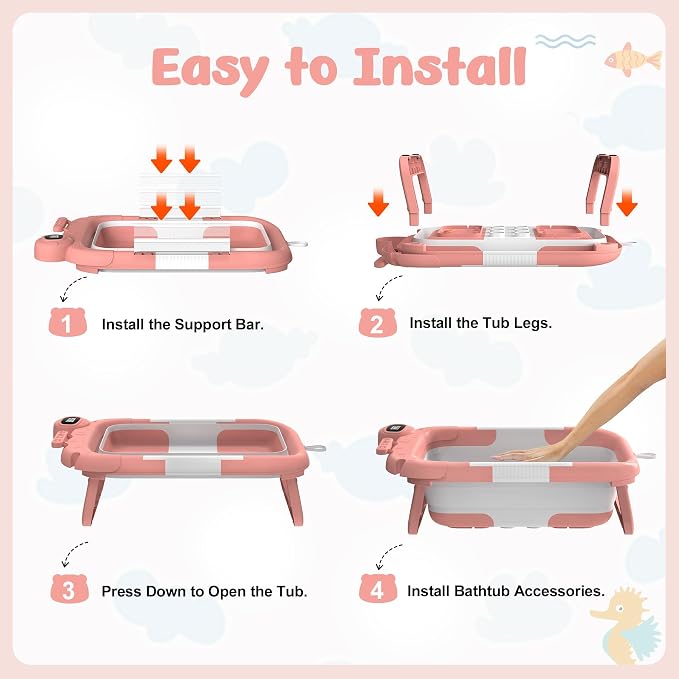 Easy to Install

1 Install the Support Bar.

2 Install the Tub Legs.

3 Press Down to Open the Tub.

4 Install Bathtub Accessories.