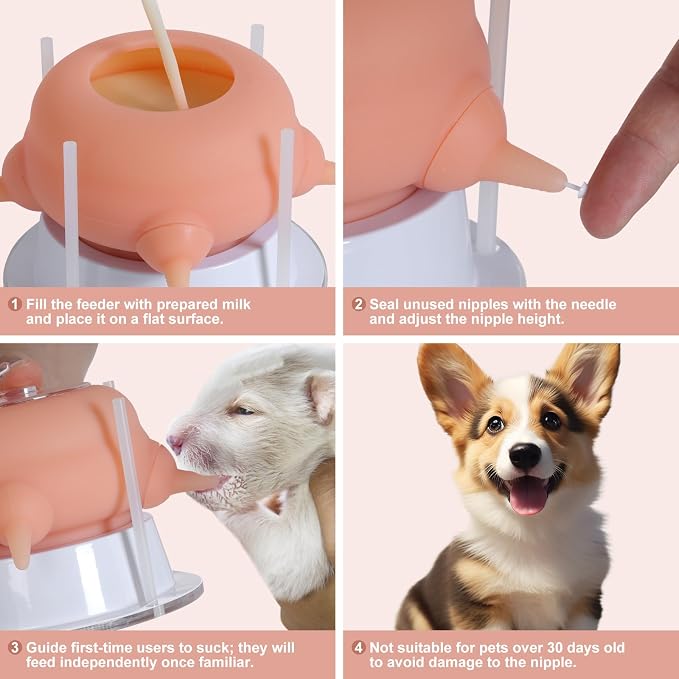 1 Fill the feeder with prepared milk and place it on a flat surface.

2 Seal unused nipples with the needle and adjust the nipple height.

3 Guide first-time users to suck; they will feed independently once familiar.

4 Not suitable for pets over 30 days old to avoid damage to the nipple.