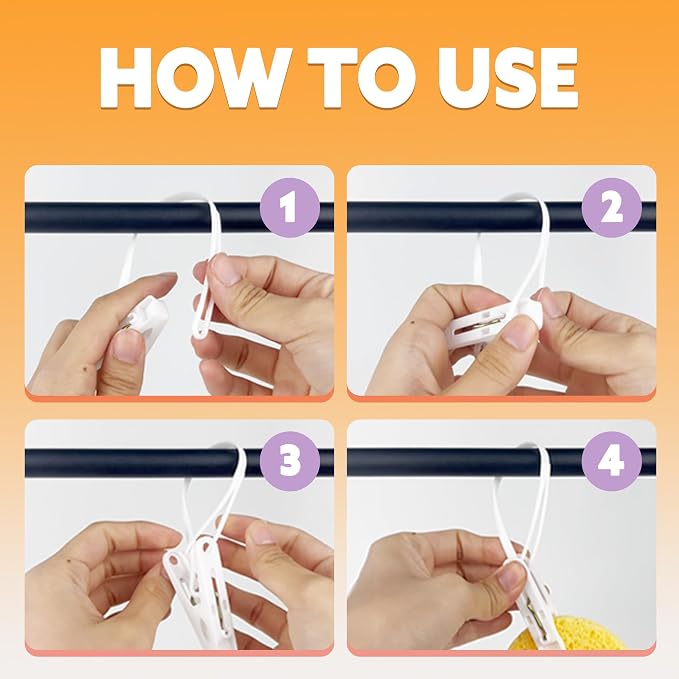 HOW TO USE

1

2

3

4