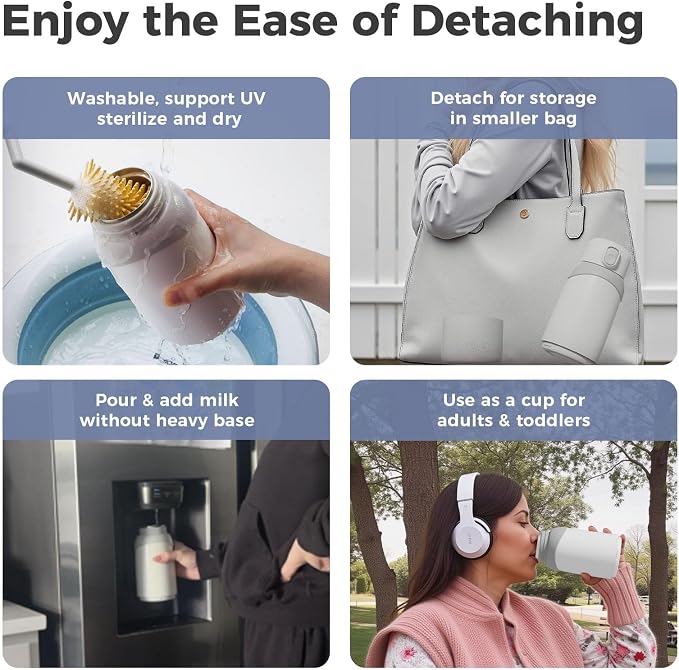 Enjoy the Ease of Detaching

Washable, support UV sterilize and dry

Detach for storage in smaller bag

Pour & add milk without heavy base

Use as a cup for adults & toddlers