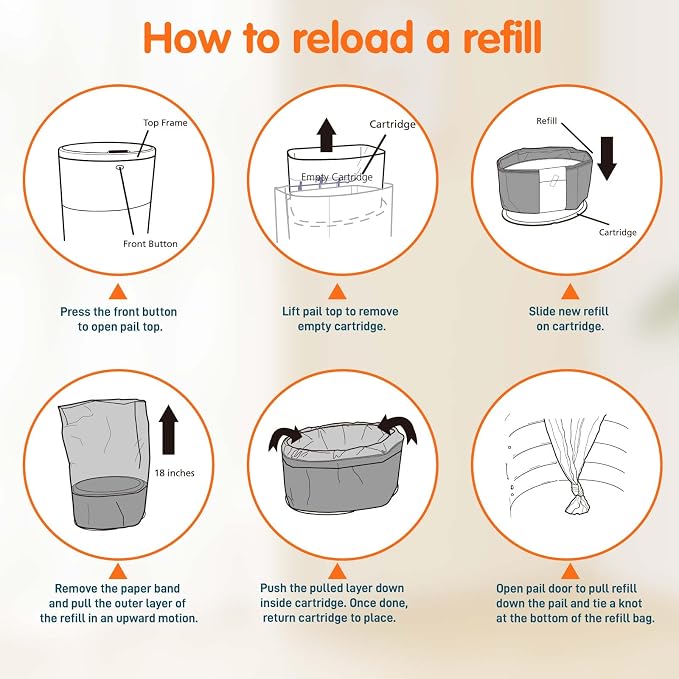 How to reload a refill

Top Frame
Front Button

Press the front button to open pail top.

Cartridge
Empty Cartridge

Lift pail top to remove empty cartridge.

Refill
Cartridge

Slide new refill on cartridge.

18 inches

Remove the paper band and pull the outer layer of the refill in an upward motion.

Push the pulled layer down inside cartridge. Once done, return cartridge to place.

Open pail door to pull refill down the pail and tie a knot at the bottom of the refill bag.