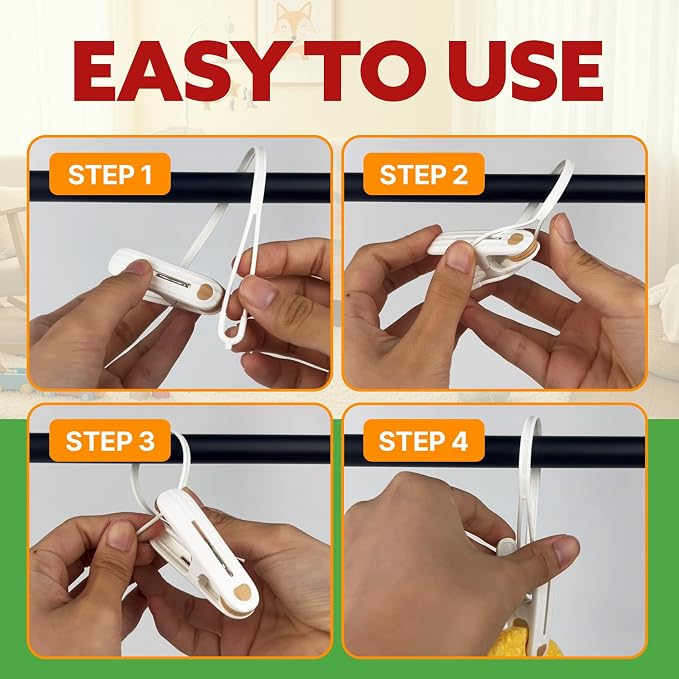 EASY TO USE

STEP 1

STEP 2

STEP 3

STEP 4