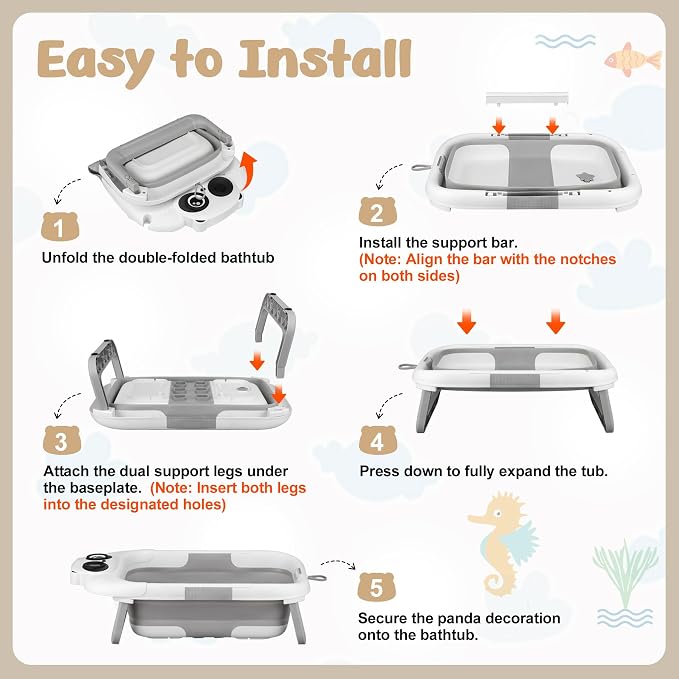 Easy to Install

1

Unfold the double-folded bathtub

2

Install the support bar.
(Note: Align the bar with the notches on both sides)

3

Attach the dual support legs under the baseplate. (Note: Insert both legs into the designated holes)

4

Press down to fully expand the tub.

5

Secure the panda decoration onto the bathtub.