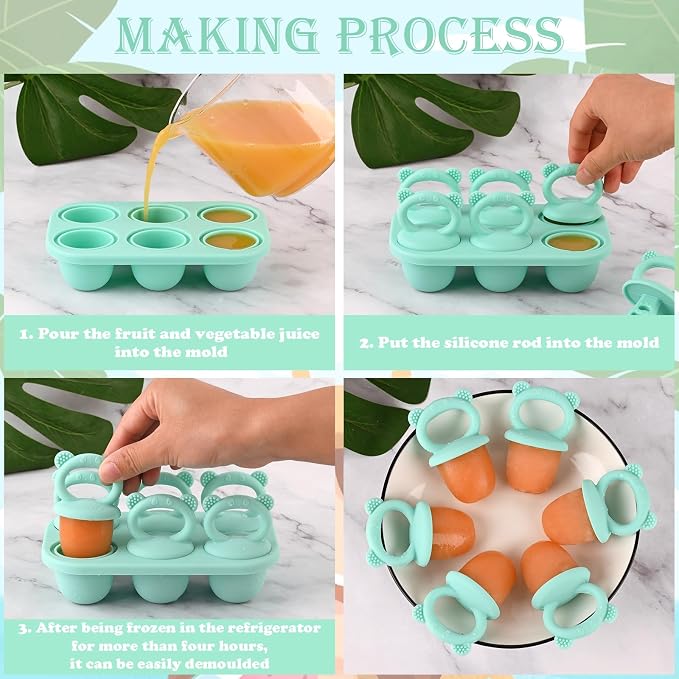 MAKING PROCESS

1. Pour the fruit and vegetable juice into the mold

2. Put the silicone rod into the mold

3. After being frozen in the refrigerator for more than four hours, it can be easily demoulded