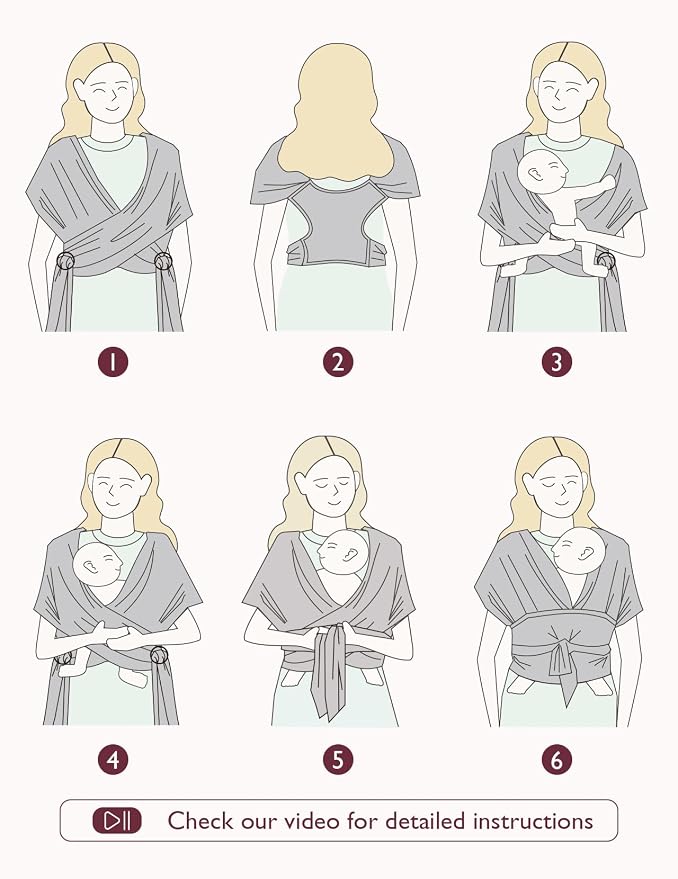 1

2

3

4

5

6

Check our video for detailed instructions