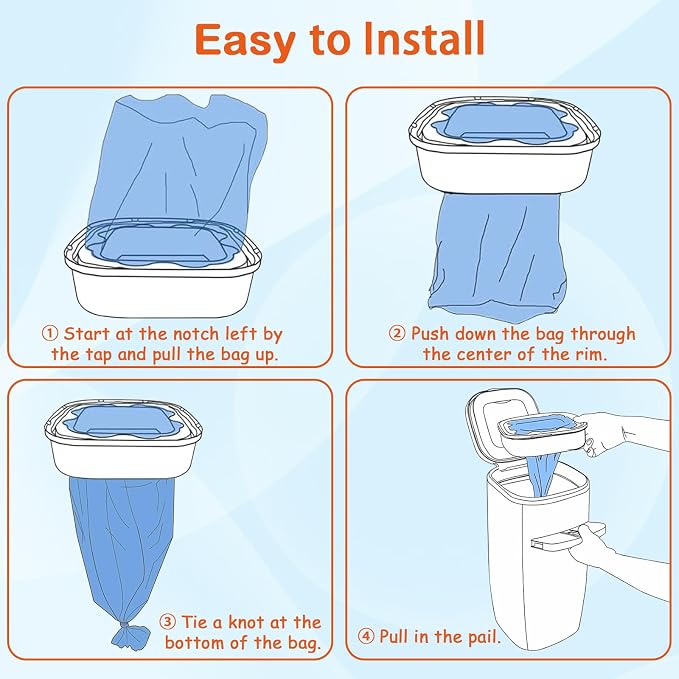 Easy to Install

① Start at the notch left by the tap and pull the bag up.

② Push down the bag through the center of the rim.

③ Tie a knot at the bottom of the bag.

④ Pull in the pail.