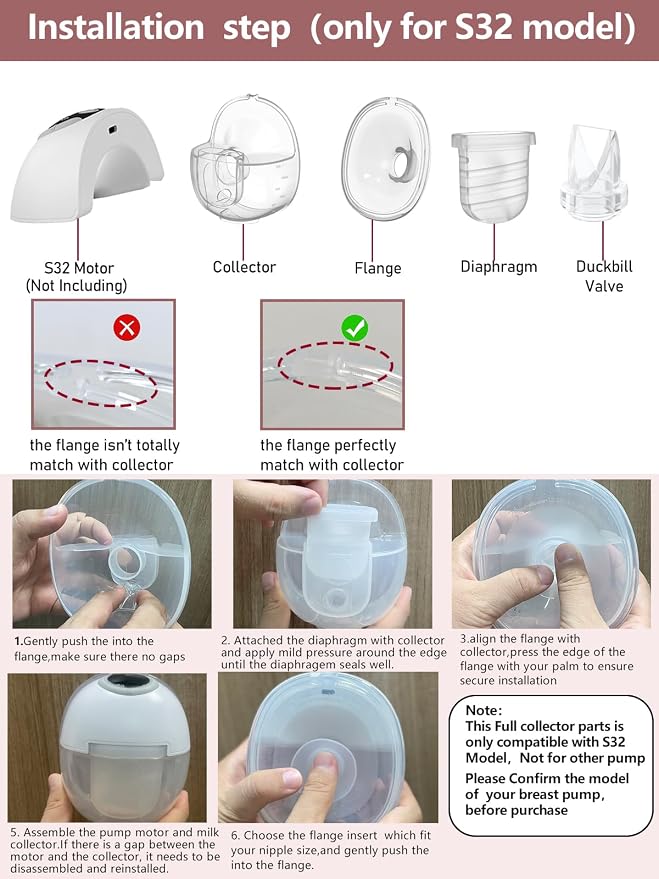 Installation step (only for S32 model)

S32 Motor
(Not Including)

Collector

Flange

Diaphragm

Duckbill Valve

the flange isn't totally match with collector

the flange perfectly match with collector

1.Gently push the into the flange,make sure there no gaps

2. Attached the diaphragm with collector and apply mild pressure around the edge until the diaphragem seals well.

3.align the flange with collector,press the edge of the flange with your palm to ensure secure installation

5. Assemble the pump motor and milk collector.If there is a gap between the motor and the collector, it needs to be disassembled and reinstalled.

6. Choose the flange insert which fit your nipple size,and gently push the into the flange.

Note:
This Full collector parts is only compatible with S32 Model, Not for other pump
Please Confirm the model of your breast pump, before purchase