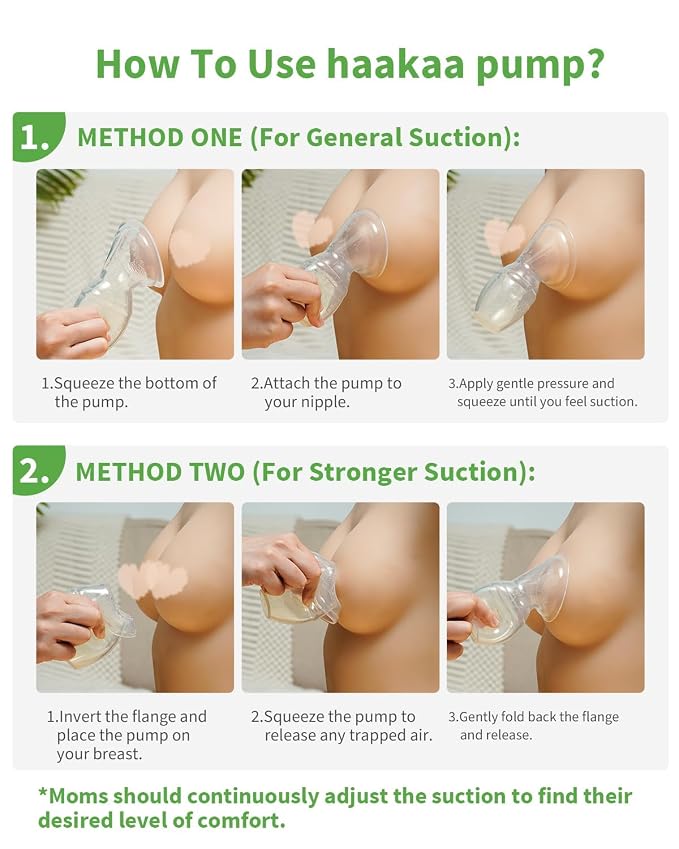 How To Use haakaa pump?

1. METHOD ONE (For General Suction):

1.Squeeze the bottom of the pump.

2.Attach the pump to your nipple.

3.Apply gentle pressure and squeeze until you feel suction.

2. METHOD TWO (For Stronger Suction):

1.Invert the flange and place the pump on your breast.

2.Squeeze the pump to release any trapped air.

3.Gently fold back the flange and release.

*Moms should continuously adjust the suction to find their desired level of comfort.