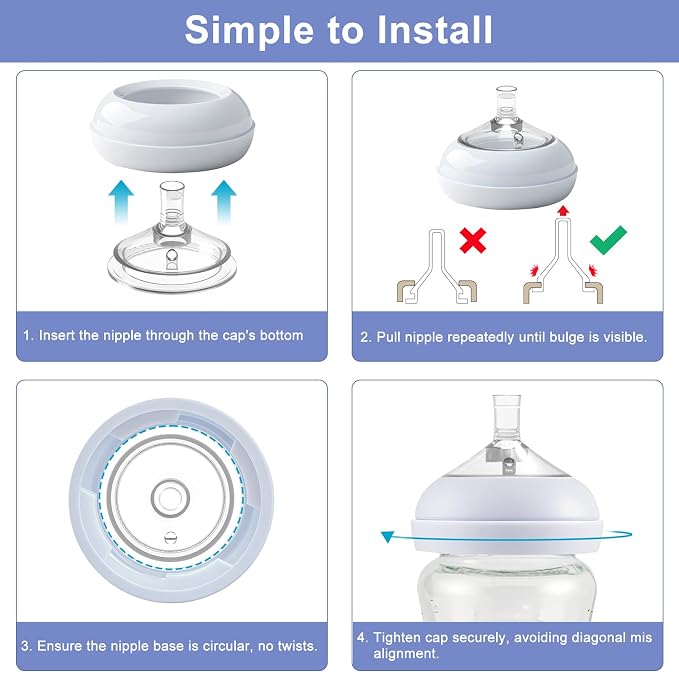 Simple to Install

1. Insert the nipple through the cap's bottom

2. Pull nipple repeatedly until bulge is visible.

3. Ensure the nipple base is circular, no twists.

4. Tighten cap securely, avoiding diagonal mis alignment.