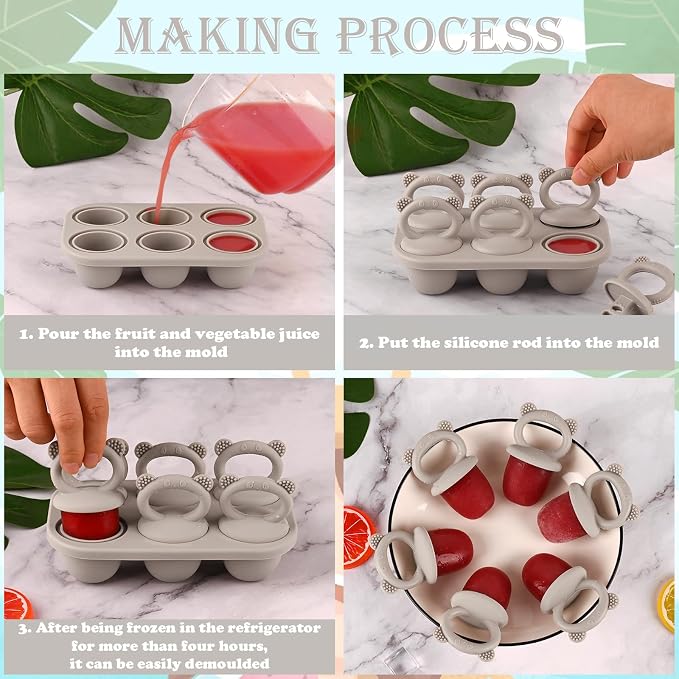 MAKING PROCESS

1. Pour the fruit and vegetable juice into the mold

2. Put the silicone rod into the mold

3. After being frozen in the refrigerator for more than four hours, it can be easily demoulded