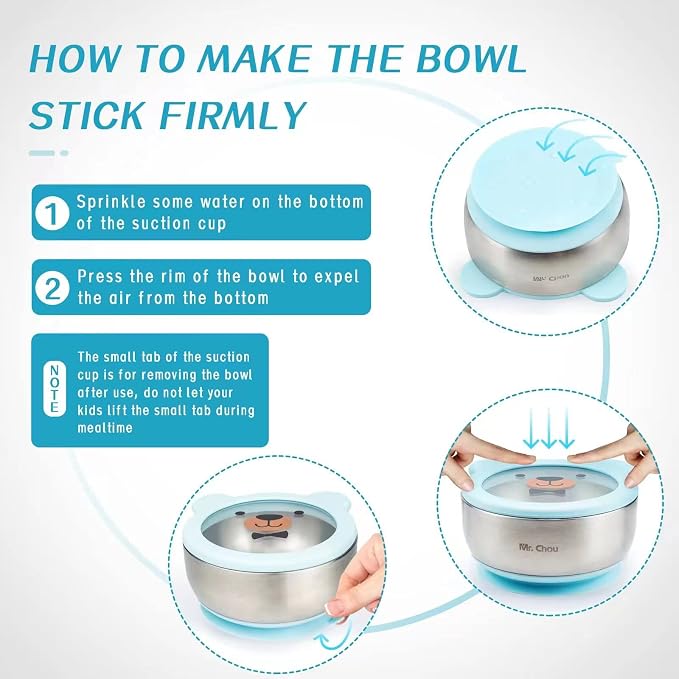 HOW TO MAKE THE BOWL STICK FIRMLY

1 Sprinkle some water on the bottom of the suction cup

2 Press the rim of the bowl to expel the air from the bottom

NOTE The small tab of the suction cup is for removing the bowl after use, do not let your kids lift the small tab during mealtime

Mr. Chou

Mr. Chou