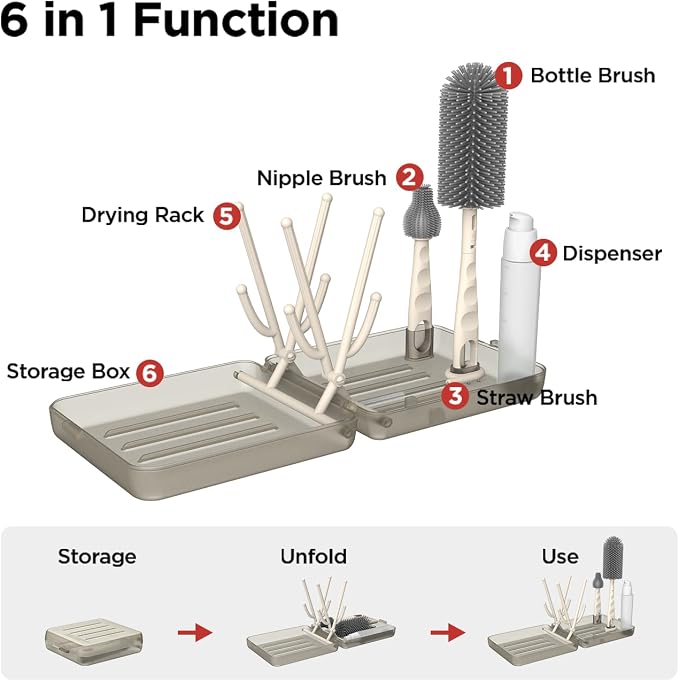 6 in 1 Function

1 Bottle Brush

Nipple Brush 2

Drying Rack 5

4 Dispenser

Storage Box 6

3 Straw Brush

Storage

Unfold

Use