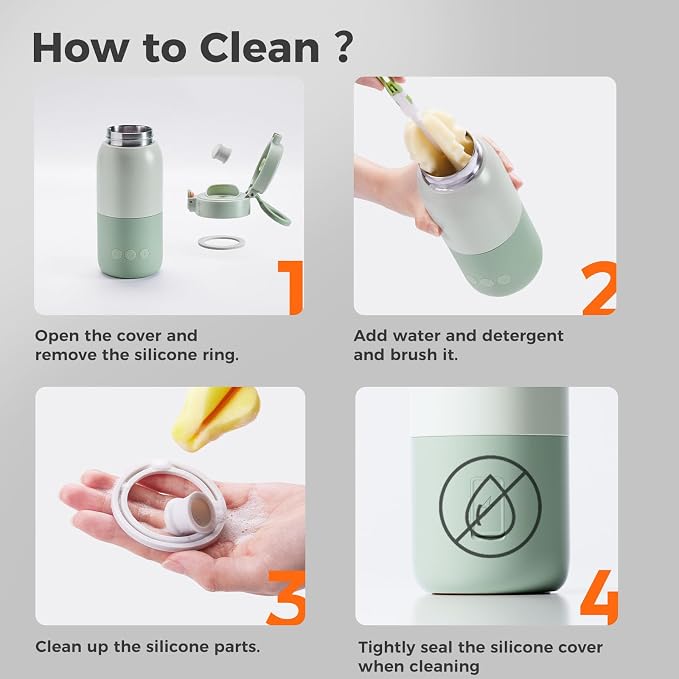 How to Clean ?

1

Open the cover and remove the silicone ring.

2

Add water and detergent and brush it.

3

Clean up the silicone parts.

4

Tightly seal the silicone cover when cleaning