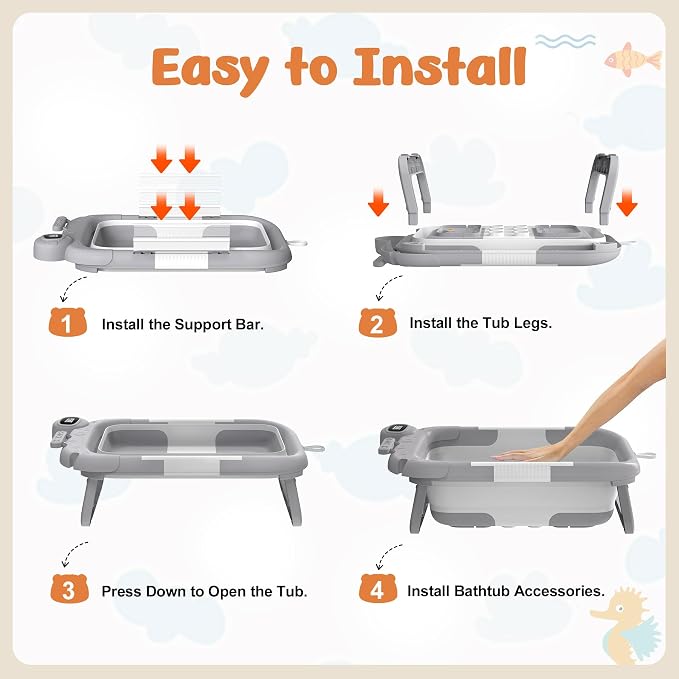 Easy to Install

1 Install the Support Bar.

2 Install the Tub Legs.

3 Press Down to Open the Tub.

4 Install Bathtub Accessories.