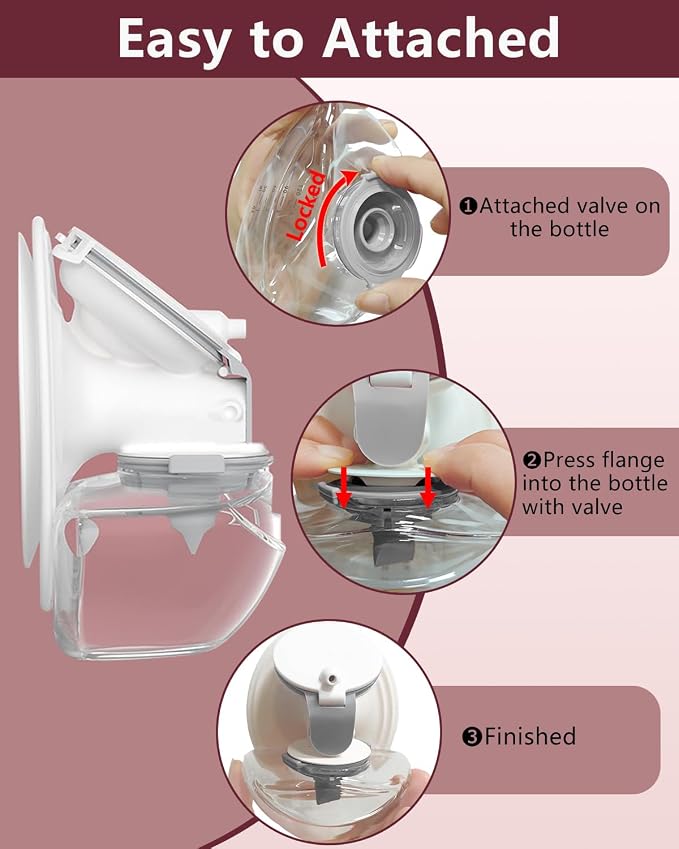 Easy to Attached

Locked

❶Attached valve on the bottle

❷Press flange into the bottle with valve

❸Finished