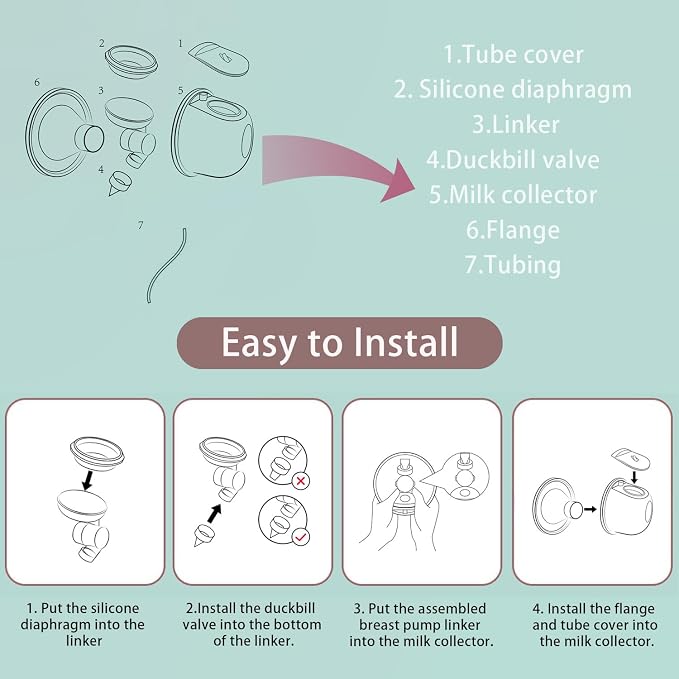 2
1
6
3
5
4
7

1.Tube cover
2. Silicone diaphragm
3.Linker
4.Duckbill valve
5.Milk collector
6.Flange
7.Tubing

Easy to Install

1. Put the silicone diaphragm into the linker

2.Install the duckbill valve into the bottom of the linker.

3. Put the assembled breast pump linker into the milk collector.

4. Install the flange and tube cover into the milk collector.