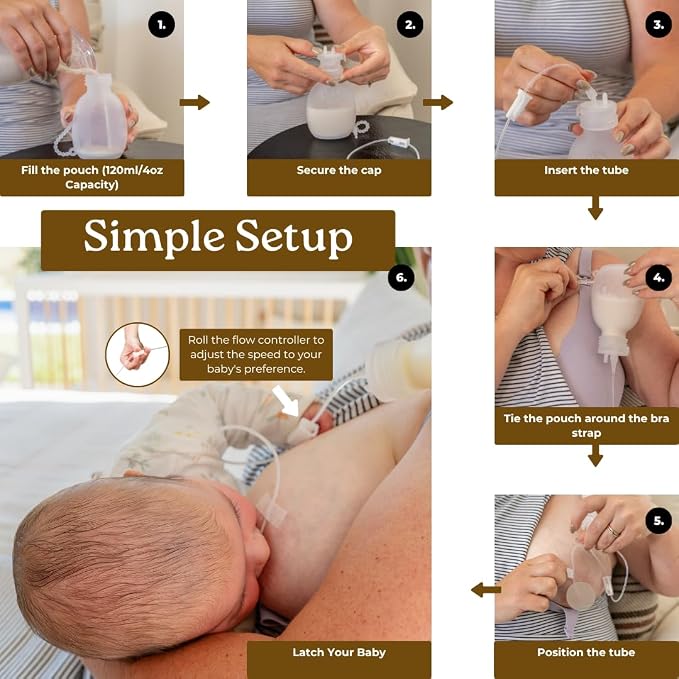 1.
Fill the pouch (120ml/4oz Capacity)

2.
Secure the cap

3.
Insert the tube

Simple Setup

4.
Tie the pouch around the bra strap

5.
Position the tube

6.
Roll the flow controller to adjust the speed to your baby's preference.

Latch Your Baby