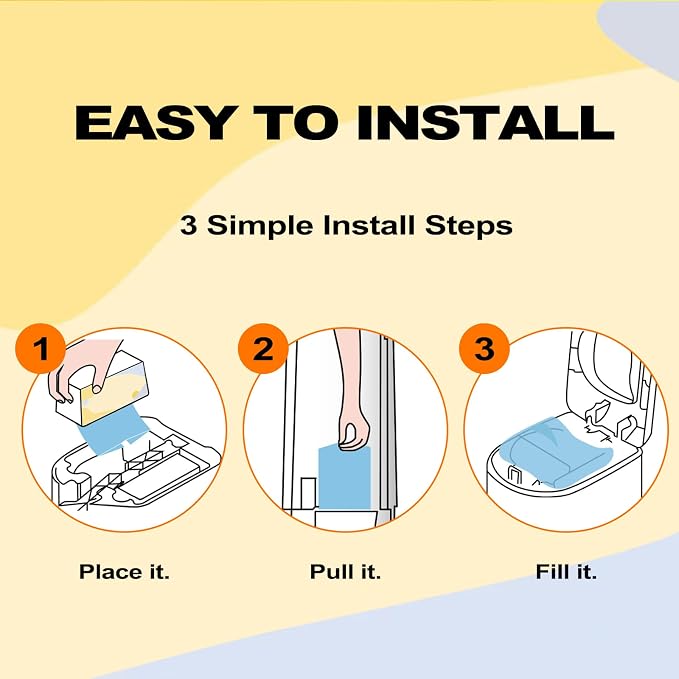 EASY TO INSTALL

3 Simple Install Steps

1

2

3

Place it.

Pull it.

Fill it.