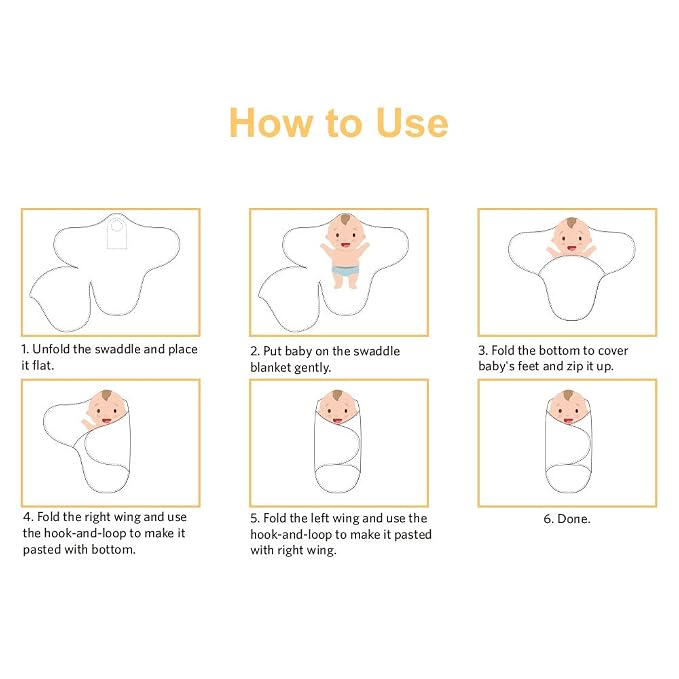 How to Use

1. Unfold the swaddle and place it flat.

2. Put baby on the swaddle blanket gently.

3. Fold the bottom to cover baby's feet and zip it up.

4. Fold the right wing and use the hook-and-loop to make it pasted with bottom.

5. Fold the left wing and use the hook-and-loop to make it pasted with right wing.

6. Done.