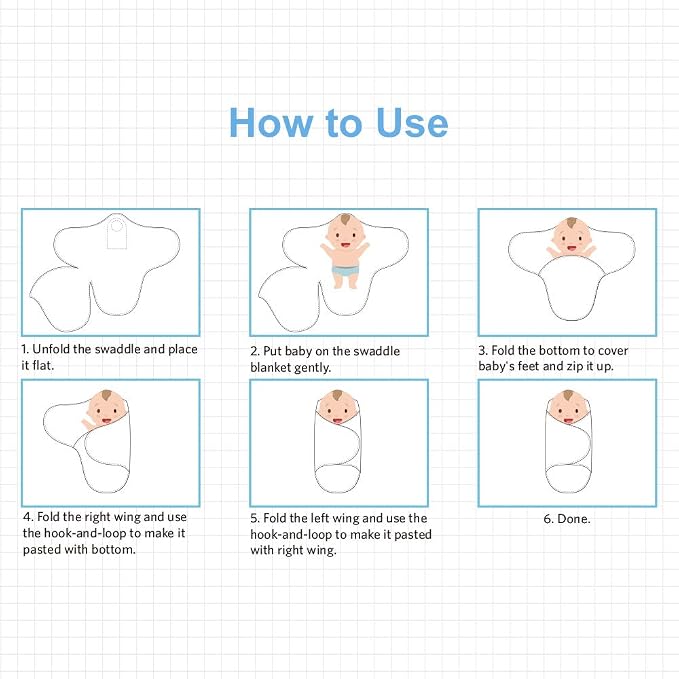 How to Use

1. Unfold the swaddle and place it flat.

2. Put baby on the swaddle blanket gently.

3. Fold the bottom to cover baby's feet and zip it up.

4. Fold the right wing and use the hook-and-loop to make it pasted with bottom.

5. Fold the left wing and use the hook-and-loop to make it pasted with right wing.

6. Done.