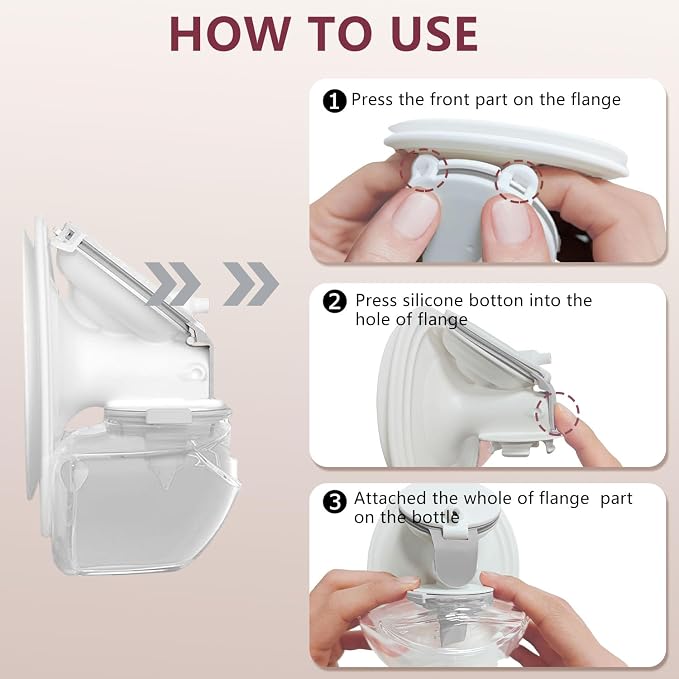 HOW TO USE

1 Press the front part on the flange

2 Press silicone botton into the hole of flange

3 Attached the whole of flange part on the bottle