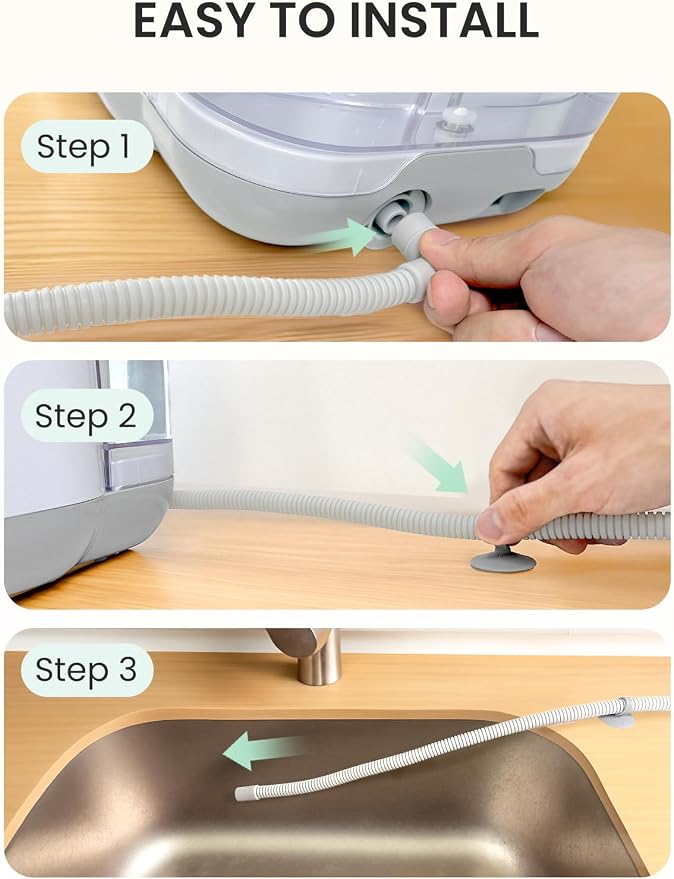 EASY TO INSTALL

Step 1

Step 2

Step 3